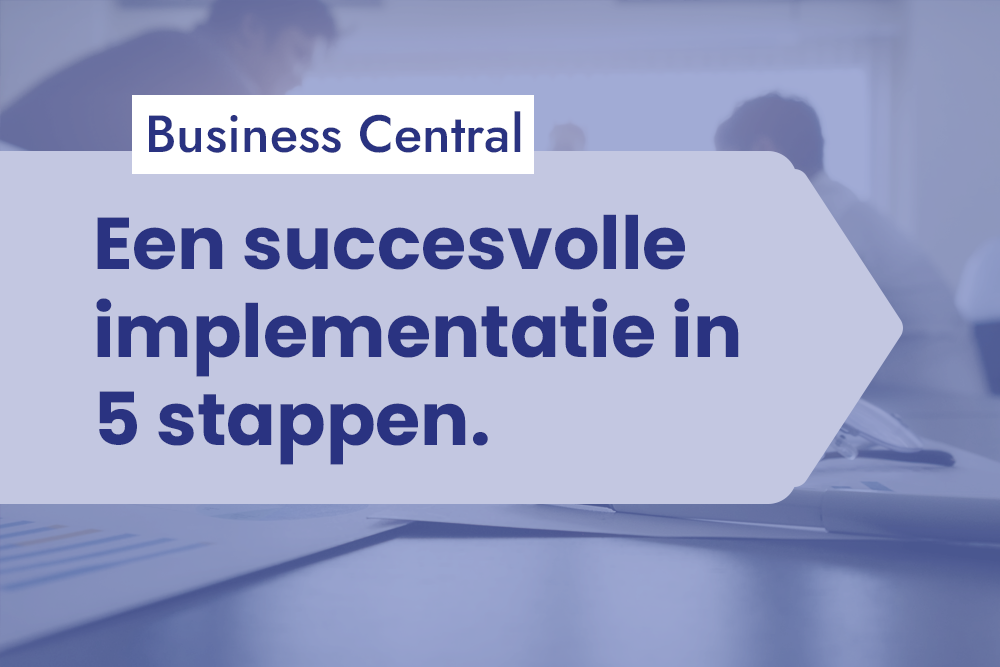 Business Central

Een succesvolle implementatie in 5 stappen.